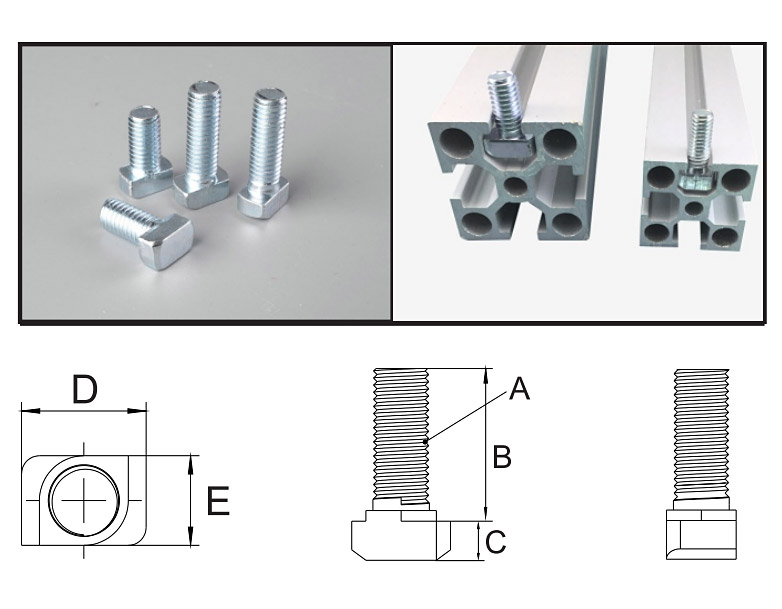 D

E

A

B

C