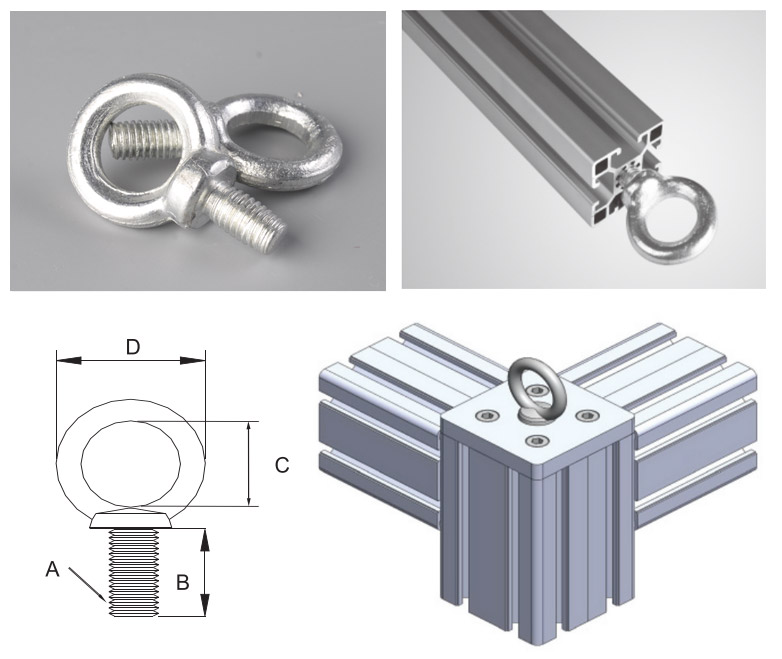 D
C
A
B